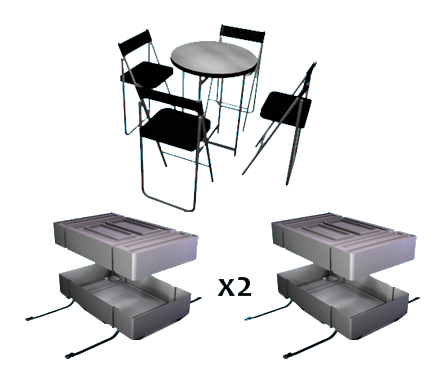 X2