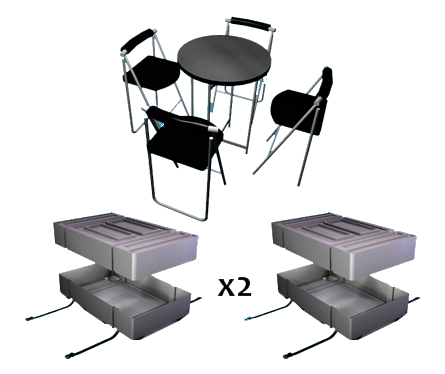 X2