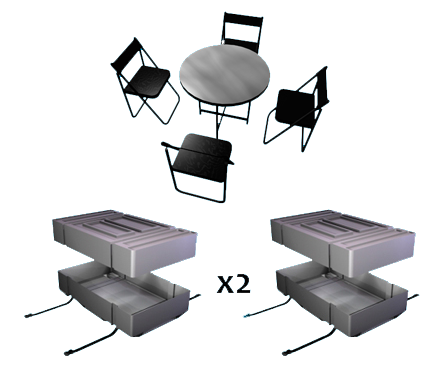 X2